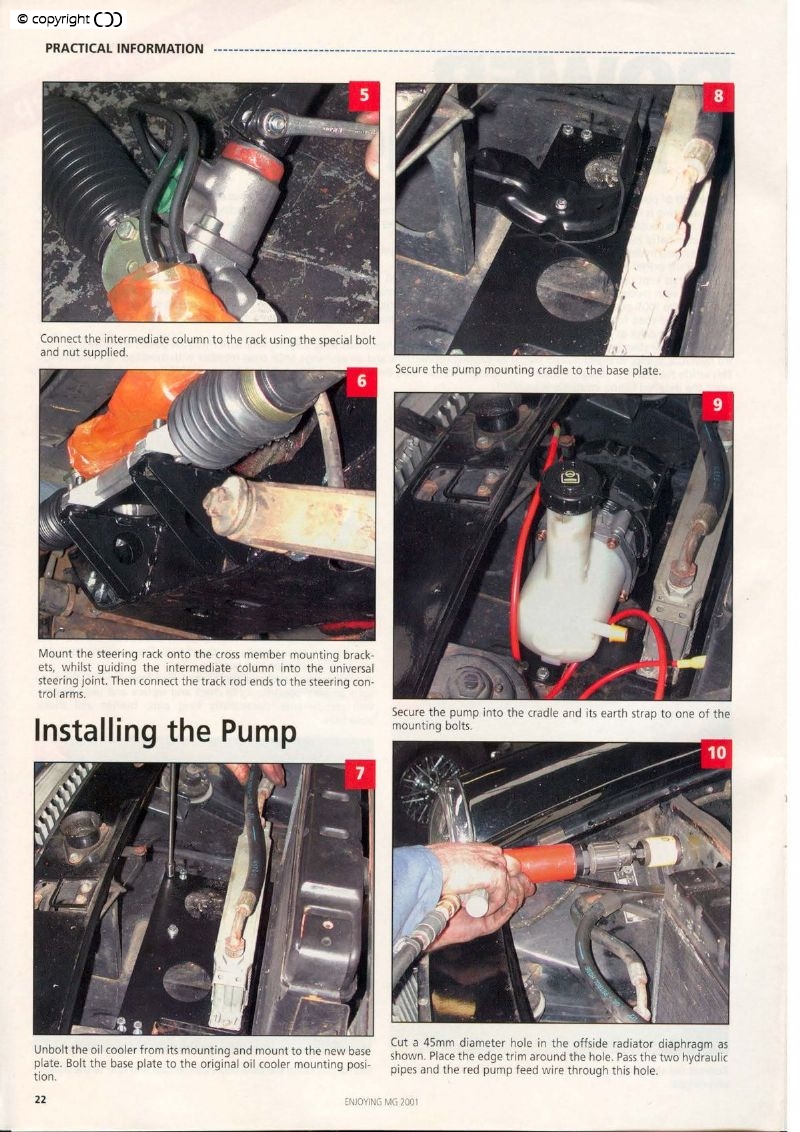 © copyright

PRACTICAL INFORMATION

5

Connect the intermediate column to the rack using the special bolt and nut supplied.

6

Mount the steering rack onto the cross member mounting brackets, whilst guiding the intermediate column into the universal steering joint. Then connect the track rod ends to the steering control arms.

Installing the Pump

7

Unbolt the oil cooler from its mounting and mount to the new base plate. Bolt the base plate to the original oil cooler mounting position.

8

Secure the pump mounting cradle to the base plate.

9

Secure the pump into the cradle and its earth strap to one of the mounting bolts.

10

Cut a 45mm diameter hole in the offside radiator diaphragm as shown. Place the edge trim around the hole. Pass the two hydraulic pipes and the red pump feed wire through this hole.

22

ENJOYING MG 2001